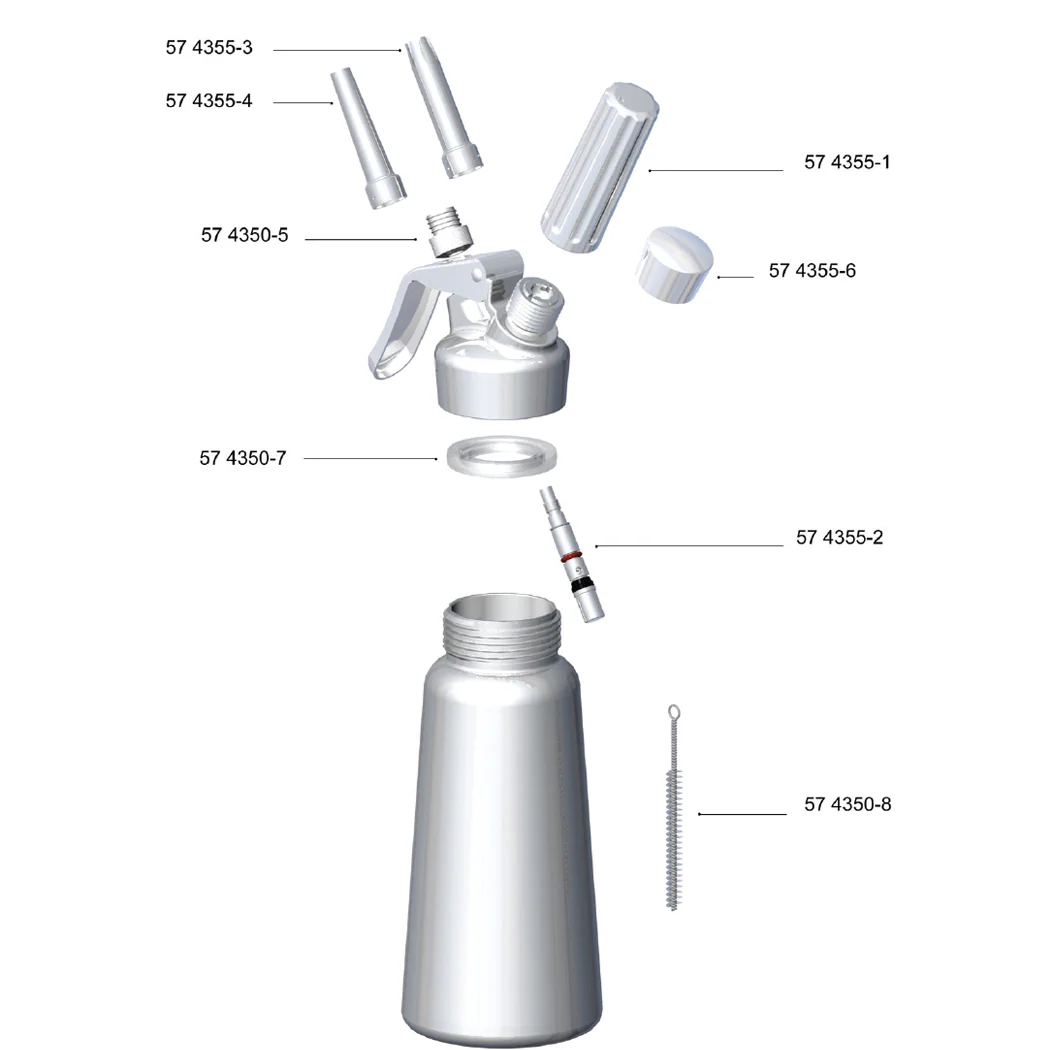 57 4355-3
57 4355-4
57 4355-1
57 4350-5
57 4355-6
57 4350-7
57 4355-2
57 4350-8