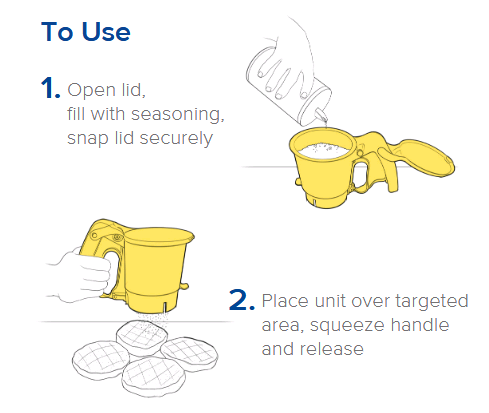 To Use

1. Open lid, fill with seasoning, snap lid securely

2. Place unit over targeted area, squeeze handle and release