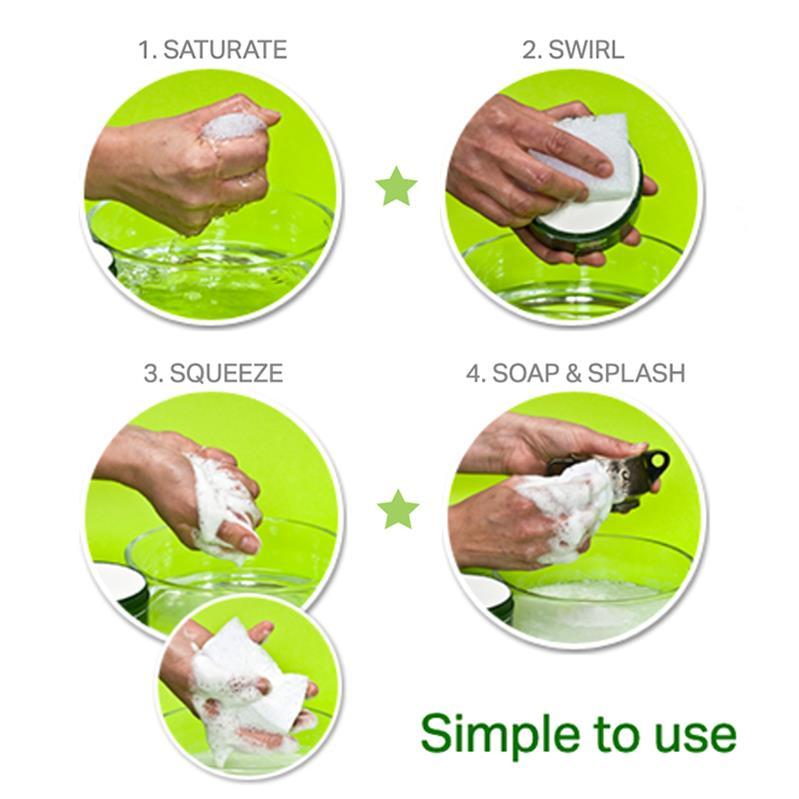 1. SATURATE

2. SWIRL

3. SQUEEZE

4. SOAP & SPLASH

Simple to use